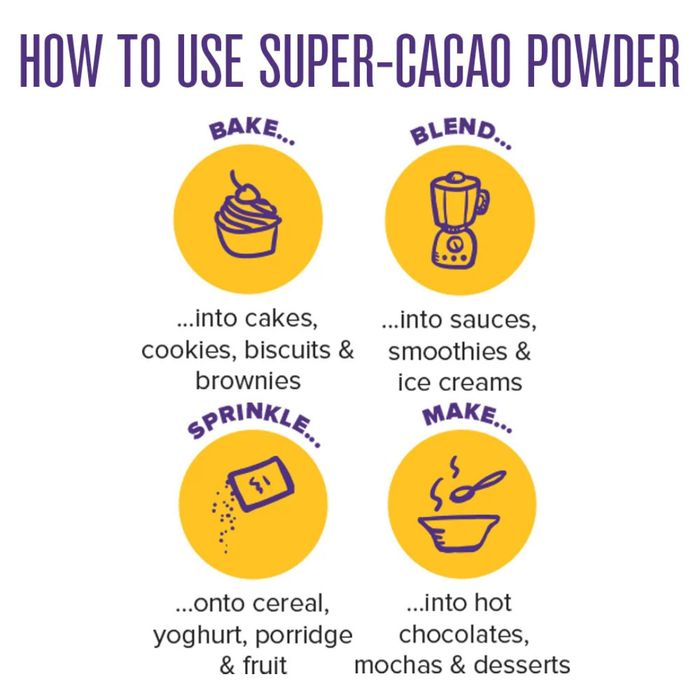 HOW TO USE SUPER-CACAO POWDER

BAKE...

...into cakes, cookies, biscuits & brownies

BLEND...

...into sauces, smoothies & ice creams

SPRINKLE...

...onto cereal, yoghurt, porridge & fruit

MAKE...

...into hot chocolates, mochas & desserts